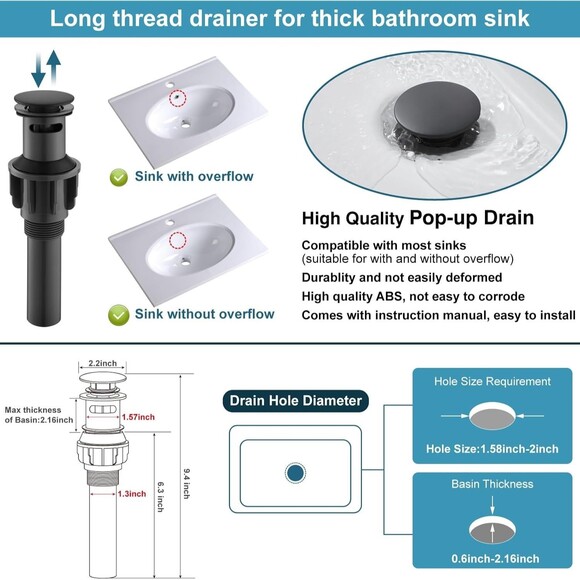 Long thread drainer for thick bathroom sink

Sink with overflow

Sink without overflow

High Quality Pop-up Drain

Compatible with most sinks
(suitable for with and without overflow)

Durablity and not easily deformed

High quality ABS, not easy to corrode

Comes with instruction manual, easy to install

2.2inch

Max thickness of Basin:2.16inch

1.57inch

1.3inch

6.3 inch

9.4 inch

Drain Hole Diameter

Hole Size Requirement

Hole Size:1.58inch-2inch

Basin Thickness

0.6inch-2.16inch